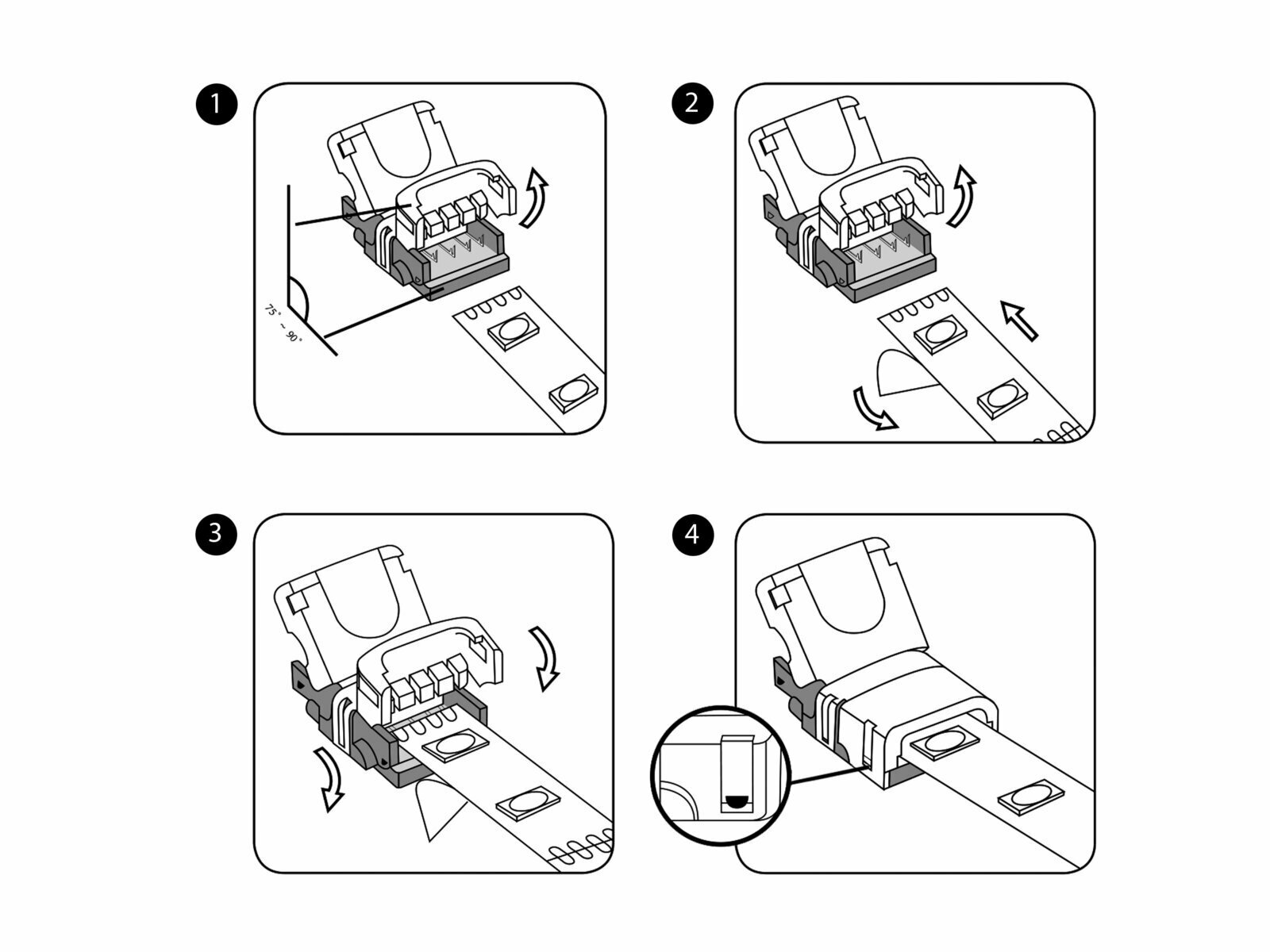 1

75° ~ 90°

2

3

4